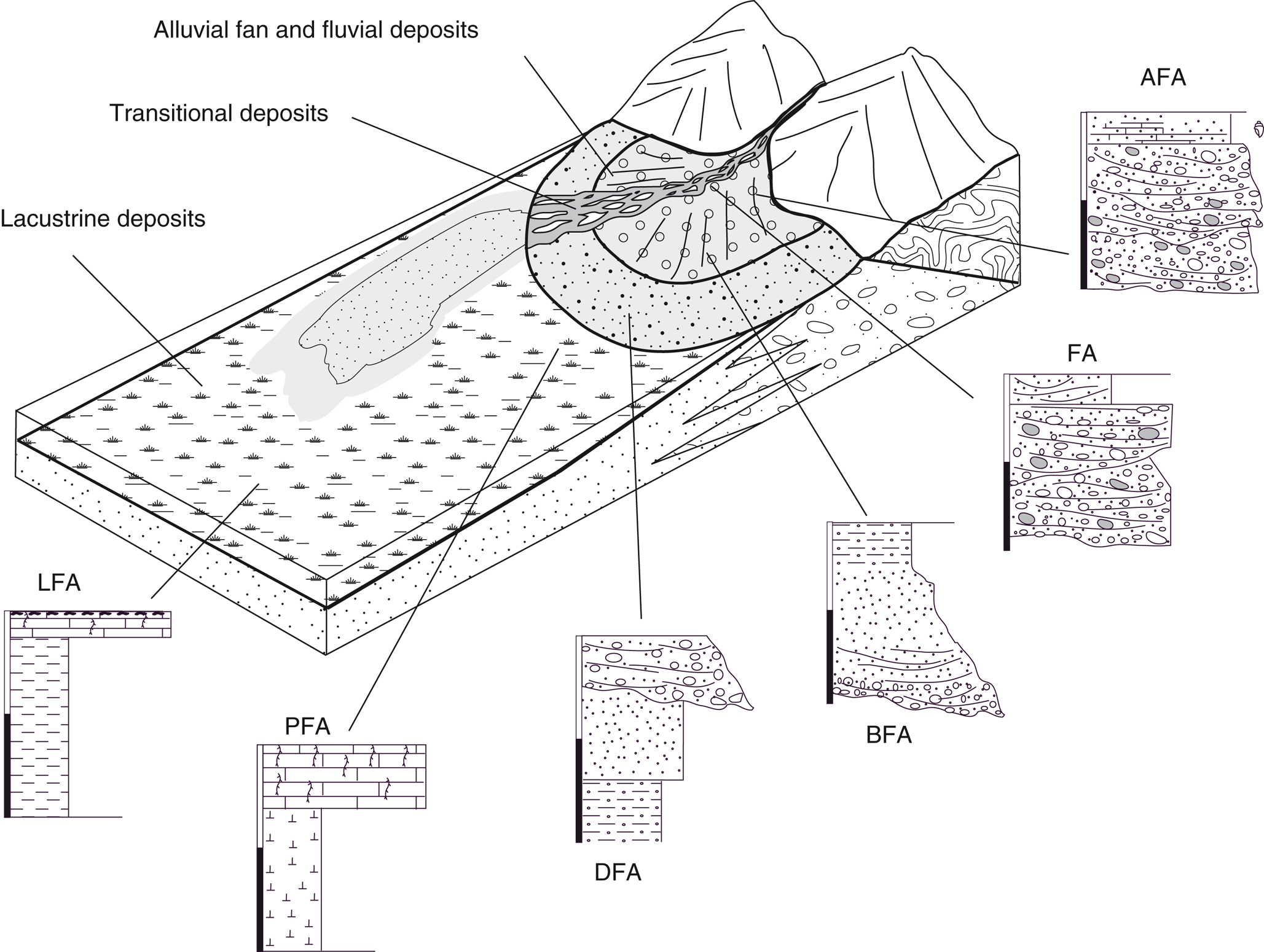 Alluvial fan and fluvial deposits

Transitional deposits

Lacustrine deposits

AFA

FA

LFA

PFA

DFA

BFA