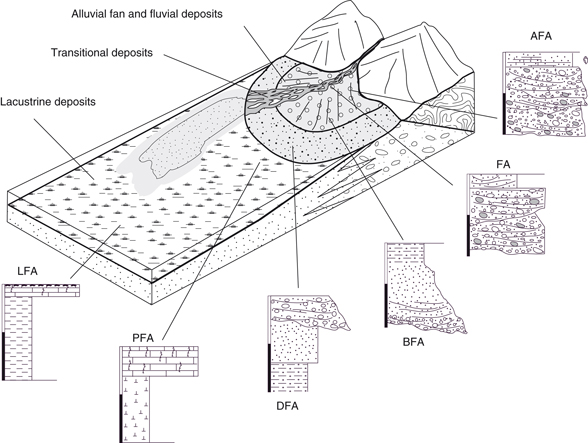 Alluvial fan and fluvial deposits

Transitional deposits

Lacustrine deposits

AFA

FA

BFA

DFA

PFA

LFA